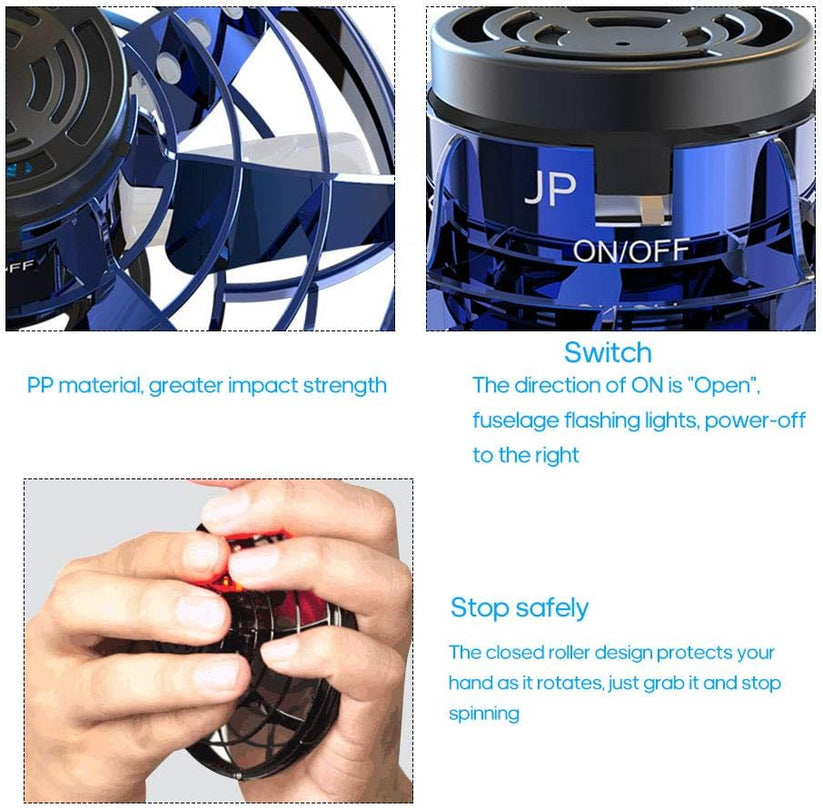 FF

JP

ON/OFF

PP material, greater impact strength

Switch

The direction of ON is "Open", fuselage flashing lights, power-off to the right

Stop safely

The closed roller design protects your hand as it rotates, just grab it and stop spinning